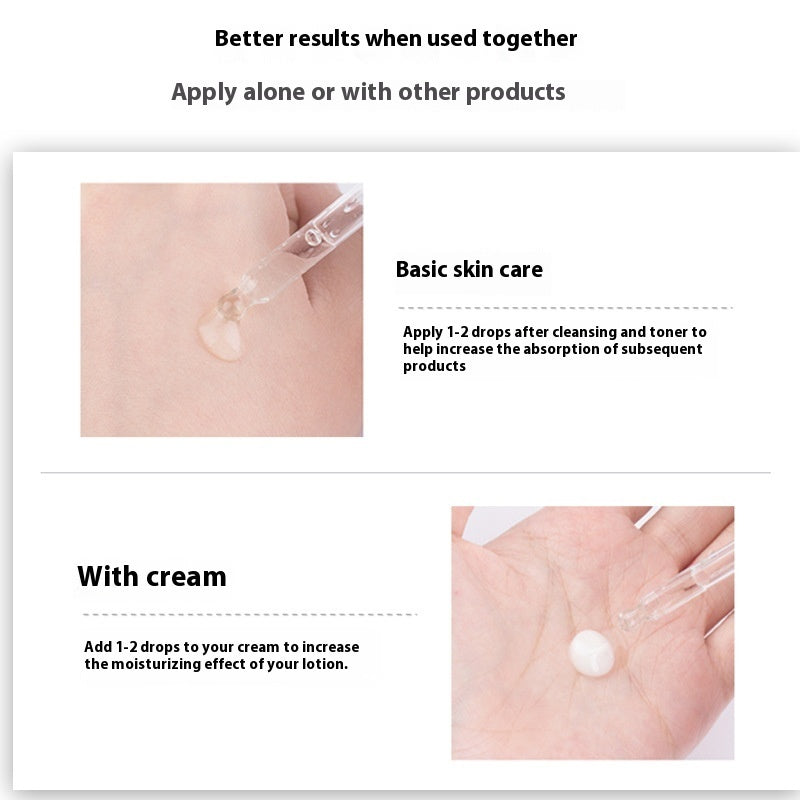 Better results when used together

Apply alone or with other products

Basic skin care

Apply 1-2 drops after cleansing and toner to help increase the absorption of subsequent products

With cream

Add 1-2 drops to your cream to increase the moisturizing effect of your lotion.